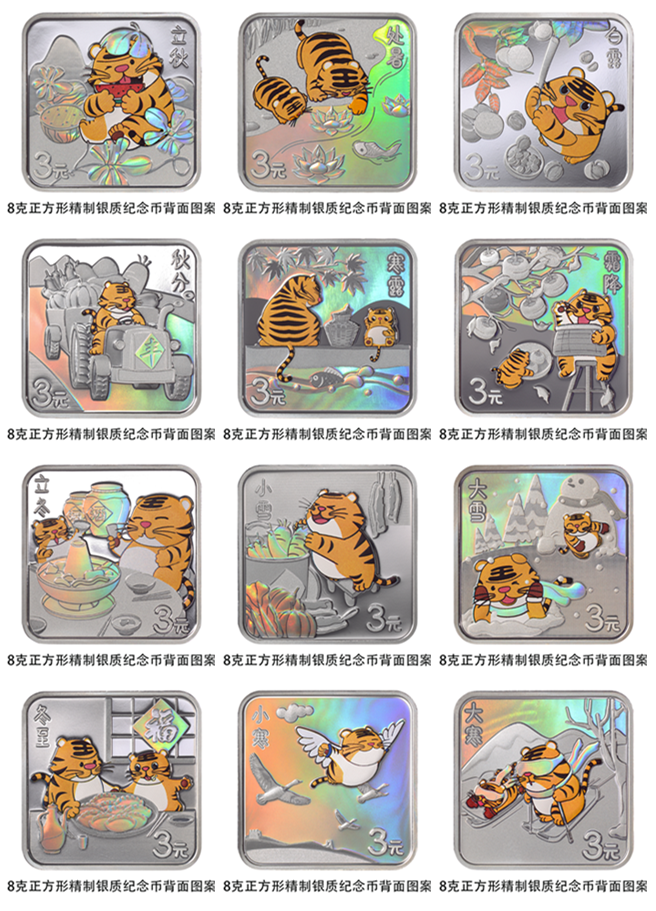 立秋
3元
8克正方形精制银质纪念币背面图案

处暑
3元
8克正方形精制银质纪念币背面图案

白露
3元
8克正方形精制银质纪念币背面图案

秋分
丰
3元
8克正方形精制银质纪念币背面图案

寒露
3元
8克正方形精制银质纪念币背面图案

霜降
3元
8克正方形精制银质纪念币背面图案

立冬
3元
8克正方形精制银质纪念币背面图案

小雪
3元
8克正方形精制银质纪念币背面图案

大雪
3元
8克正方形精制银质纪念币背面图案

冬至
福
3元
8克正方形精制银质纪念币背面图案

小寒
3元
8克正方形精制银质纪念币背面图案

大寒
3元
8克正方形精制银质纪念币背面图案