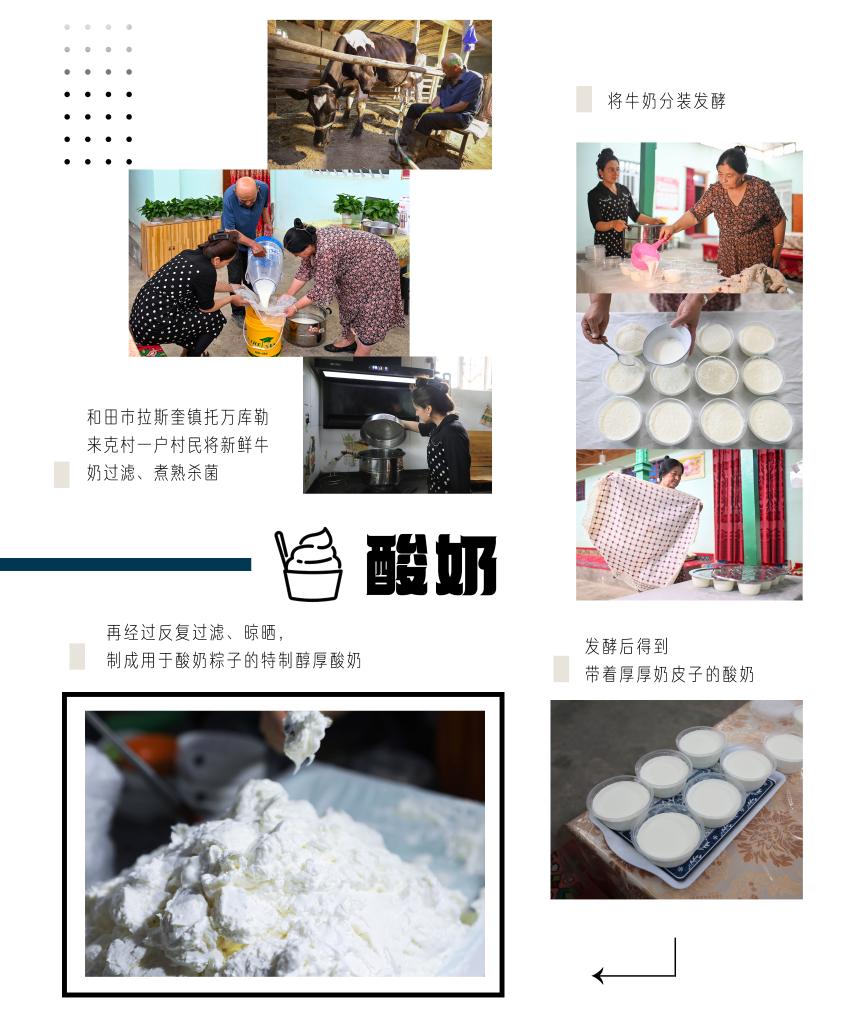 将牛奶分装发酵

和田市拉斯奎镇托万库勒来克村一户村民将新鲜牛奶过滤、煮熟杀菌

酸奶

再经过反复过滤、晾晒，
制成用于酸奶粽子的特制醇厚酸奶

发酵后得到
带着厚厚奶皮子的酸奶