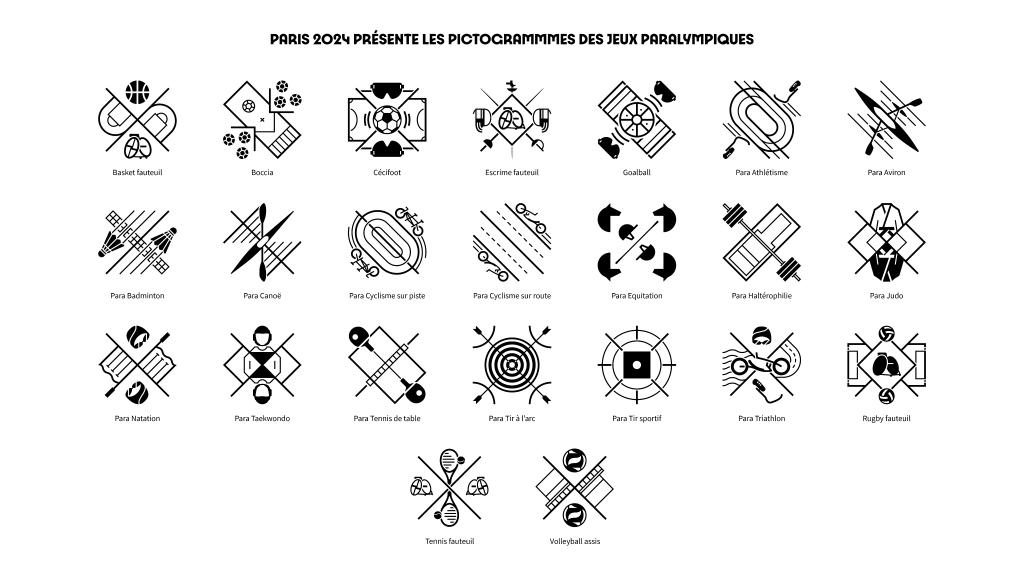 PARIS 2024 PRÉSENTE LES PICTOGRAMMMES DES JEUX PARALYMPIQUES

Basket fauteuil

Boccia

Cécifoot

Escrime fauteuil

Goalball

Para Athlétisme

Para Aviron

Para Badminton

Para Canoë

Para Cyclisme sur piste

Para Cyclisme sur route

Para Equitation

Para Haltérophilie

Para Judo

Para Natation

Para Taekwondo

Para Tennis de table

Para Tir à l'arc

Para Tir sportif

Para Triathlon

Rugby fauteuil

Tennis fauteuil

Volleyball assis