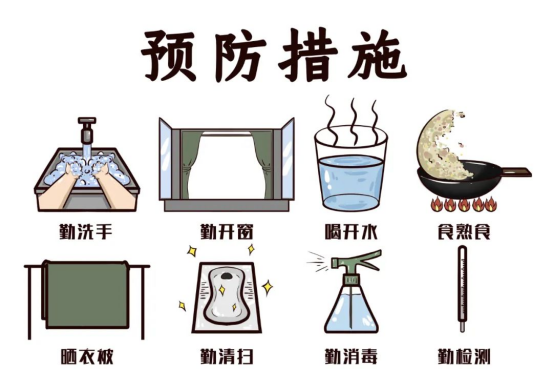 预防措施

勤洗手

勤开窗

喝开水

食熟食

晒衣被

勤清扫

勤消毒

勤检测